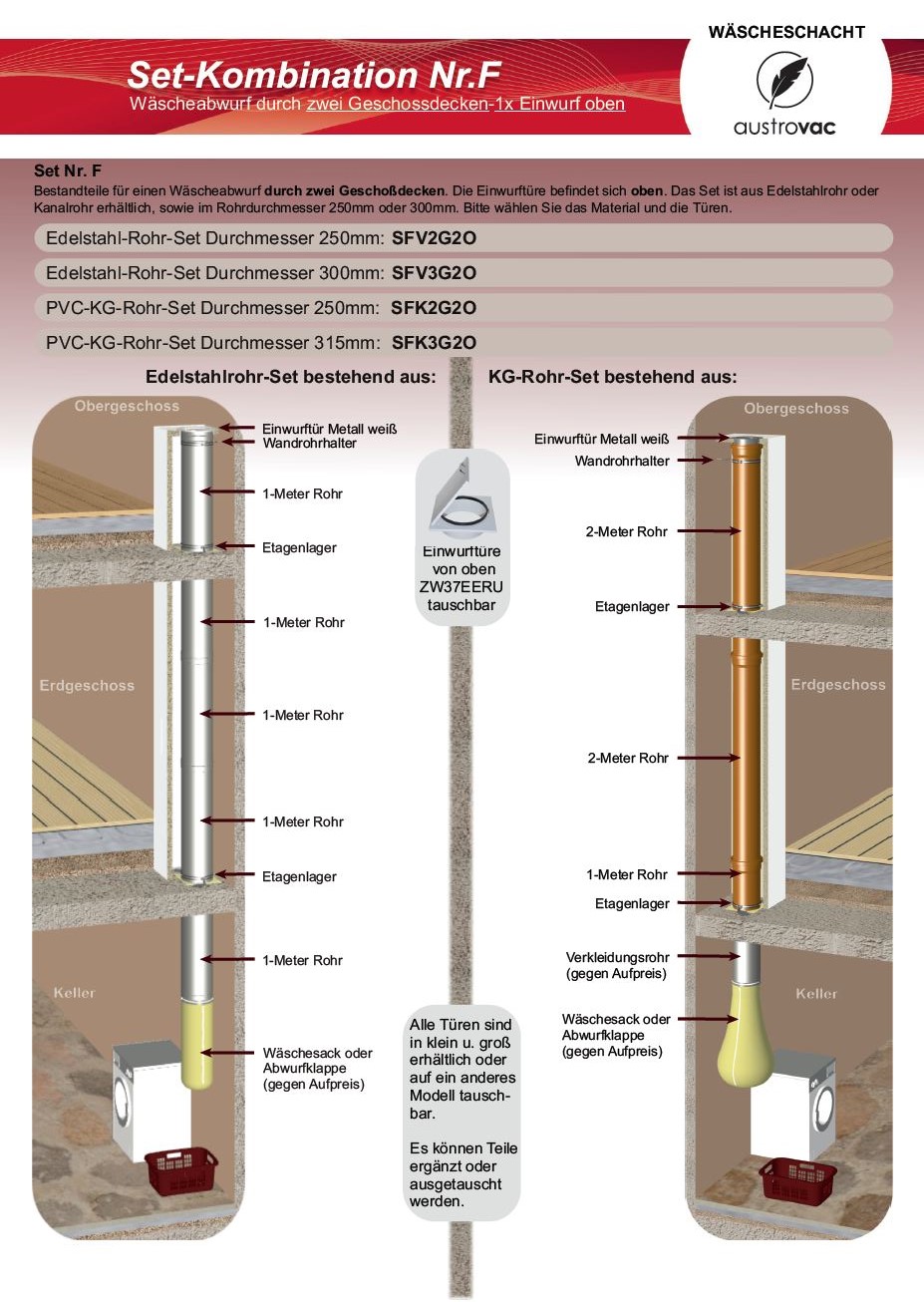 Set-Kombination Nr.F
Wäscheabwurf durch zwei Geschossdecken-1x Einwurf oben

WÄSCHESCHACHT
austrovac

Set Nr. F
Bestandteile für einen Wäscheabwurf durch zwei Geschoßdecken. Die Einwurftüre befindet sich oben. Das Set ist aus Edelstahlrohr oder Kanalrohr erhältlich, sowie im Rohrdurchmesser 250mm oder 300mm. Bitte wählen Sie das Material und die Türen.

Edelstahl-Rohr-Set Durchmesser 250mm: SFV2G2O
Edelstahl-Rohr-Set Durchmesser 300mm: SFV3G2O
PVC-KG-Rohr-Set Durchmesser 250mm: SFK2G2O
PVC-KG-Rohr-Set Durchmesser 315mm: SFK3G2O

Edelstahlrohr-Set bestehend aus:

Obergeschoss
Einwurftür Metall weiß
Wandrohrhalter
1-Meter Rohr
Etagenlager
1-Meter Rohr
Erdgeschoss
1-Meter Rohr
1-Meter Rohr
Etagenlager
1-Meter Rohr
Keller
Wäschesack oder Abwurfklappe (gegen Aufpreis)

Einwurftüre von oben ZW37EERU tauschbar

Alle Türen sind in klein u. groß erhältlich oder auf ein anderes Modell tauschbar.

Es können Teile ergänzt oder ausgetauscht werden.

KG-Rohr-Set bestehend aus:

Obergeschoss
Einwurftür Metall weiß
Wandrohrhalter
2-Meter Rohr
Etagenlager
Erdgeschoss
2-Meter Rohr
1-Meter Rohr
Etagenlager
Verkleidungsrohr (gegen Aufpreis)
Keller
Wäschesack oder Abwurfklappe (gegen Aufpreis)